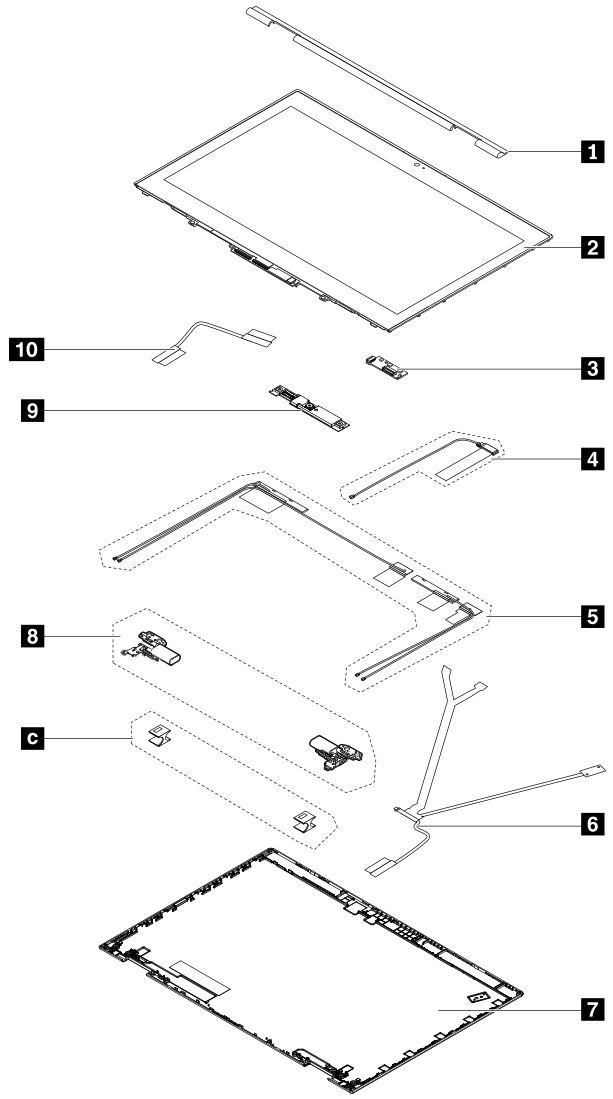 1
2
10
3
9
4
5
8
c
6
7