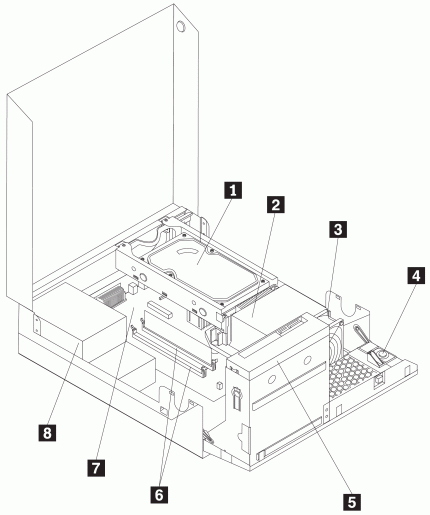 1
2
3
4
8
7
6
5